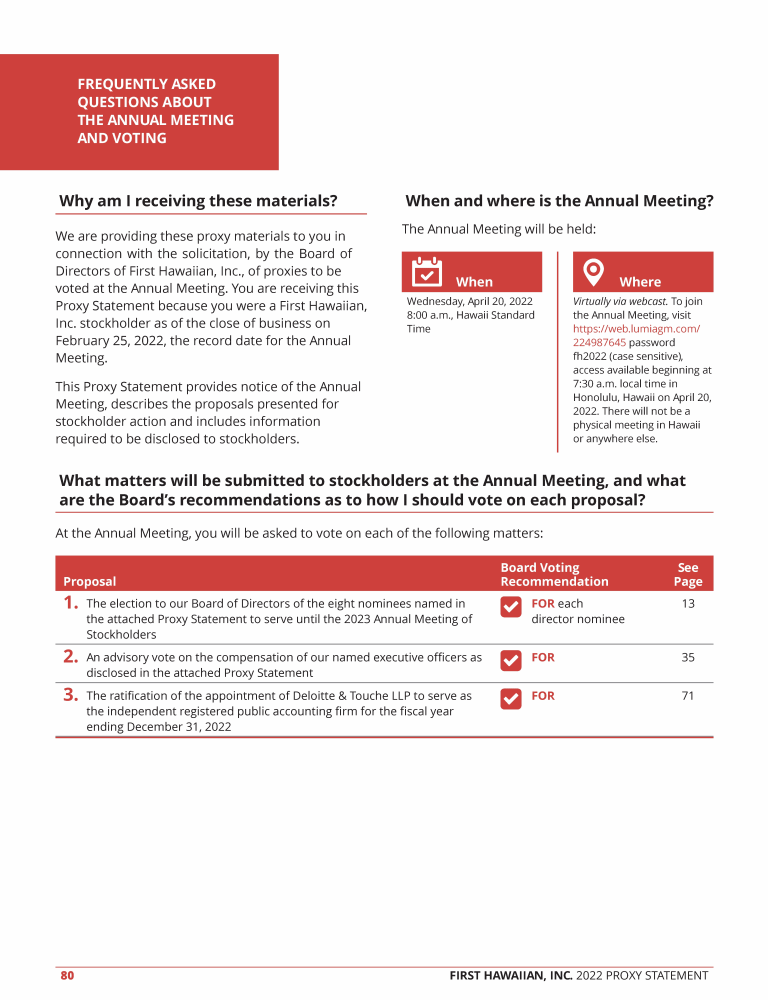 FREQUENTLY ASKED QUESTIONS ABOUT THE ANNUAL MEETING AND VOTING

Why am I receiving these materials?

We are providing these proxy materials to you in connection with the solicitation, by the Board of Directors of First Hawaiian, Inc., of proxies to be voted at the Annual Meeting. You are receiving this Proxy Statement because you were a First Hawaiian, Inc. stockholder as of the close of business on February 25, 2022, the record date for the Annual Meeting.

This Proxy Statement provides notice of the Annual Meeting, describes the proposals presented for stockholder action and includes information required to be disclosed to stockholders.

When and where is the Annual Meeting?

The Annual Meeting will be held:

When

Wednesday, April 20, 2022 8:00 a.m., Hawaii Standard Time

Where

Virtually via webcast. To join the Annual Meeting, visit https://web.lumiagm.com/224987645 password fh2022 (case sensitive), access available beginning at 7:30 a.m. local time in Honolulu, Hawaii on April 20, 2022. There will not be a physical meeting in Hawaii or anywhere else.

What matters will be submitted to stockholders at the Annual Meeting, and what are the Board's recommendations as to how I should vote on each proposal?

At the Annual Meeting, you will be asked to vote on each of the following matters:

| Proposal | Board Voting Recommendation | See Page |
|---|---|---|
| 1. The election to our Board of Directors of the eight nominees named in the attached Proxy Statement to serve until the 2023 Annual Meeting of Stockholders | FOR each director nominee | 13 |
| 2. An advisory vote on the compensation of our named executive officers as disclosed in the attached Proxy Statement | FOR | 35 |
| 3. The ratification of the appointment of Deloitte & Touche LLP to serve as the independent registered public accounting firm for the fiscal year ending December 31, 2022 | FOR | 71 |

80 FIRST HAWAIIAN, INC. 2022 PROXY STATEMENT