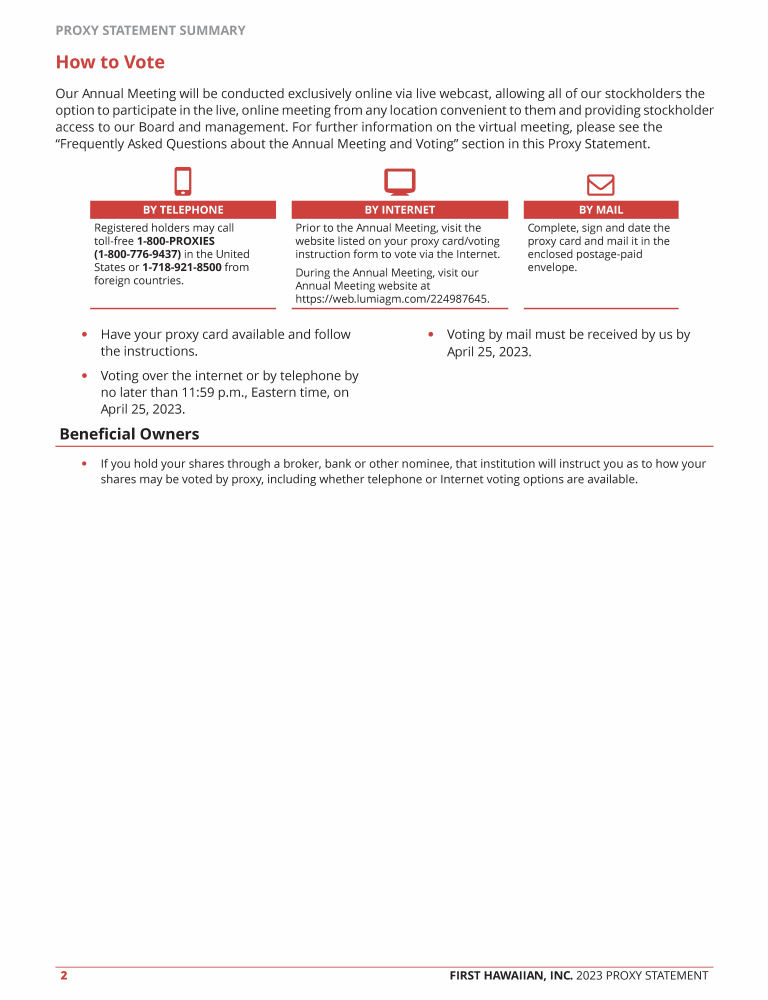 PROXY STATEMENT SUMMARY

How to Vote

Our Annual Meeting will be conducted exclusively online via live webcast, allowing all of our stockholders the option to participate in the live, online meeting from any location convenient to them and providing stockholder access to our Board and management. For further information on the virtual meeting, please see the "Frequently Asked Questions about the Annual Meeting and Voting" section in this Proxy Statement.

BY TELEPHONE

Registered holders may call toll-free 1-800-PROXIES (1-800-776-9437) in the United States or 1-718-921-8500 from foreign countries.

BY INTERNET

Prior to the Annual Meeting, visit the website listed on your proxy card/voting instruction form to vote via the Internet.

During the Annual Meeting, visit our Annual Meeting website at https://web.lumiagm.com/224987645.

BY MAIL

Complete, sign and date the proxy card and mail it in the enclosed postage-paid envelope.

• Have your proxy card available and follow the instructions.

• Voting over the internet or by telephone by no later than 11:59 p.m., Eastern time, on April 25, 2023.

• Voting by mail must be received by us by April 25, 2023.

Beneficial Owners

• If you hold your shares through a broker, bank or other nominee, that institution will instruct you as to how your shares may be voted by proxy, including whether telephone or Internet voting options are available.

2 FIRST HAWAIIAN, INC. 2023 PROXY STATEMENT