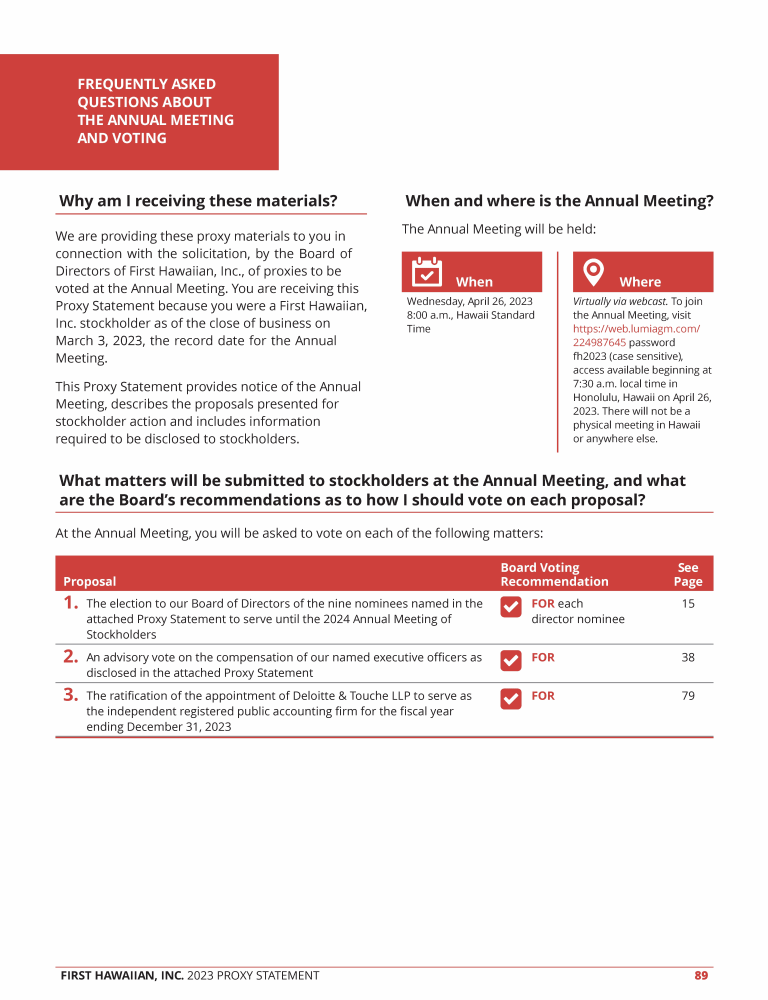 FREQUENTLY ASKED QUESTIONS ABOUT THE ANNUAL MEETING AND VOTING

Why am I receiving these materials?

We are providing these proxy materials to you in connection with the solicitation, by the Board of Directors of First Hawaiian, Inc., of proxies to be voted at the Annual Meeting. You are receiving this Proxy Statement because you were a First Hawaiian, Inc. stockholder as of the close of business on March 3, 2023, the record date for the Annual Meeting.

This Proxy Statement provides notice of the Annual Meeting, describes the proposals presented for stockholder action and includes information required to be disclosed to stockholders.

When and where is the Annual Meeting?

The Annual Meeting will be held:

When

Wednesday, April 26, 2023 8:00 a.m., Hawaii Standard Time

Where

Virtually via webcast. To join the Annual Meeting, visit https://web.lumiagm.com/224987645 password fh2023 (case sensitive), access available beginning at 7:30 a.m. local time in Honolulu, Hawaii on April 26, 2023. There will not be a physical meeting in Hawaii or anywhere else.

What matters will be submitted to stockholders at the Annual Meeting, and what are the Board's recommendations as to how I should vote on each proposal?

At the Annual Meeting, you will be asked to vote on each of the following matters:

| Proposal | Board Voting Recommendation | See Page |
|---|---|---|
| 1. The election to our Board of Directors of the nine nominees named in the attached Proxy Statement to serve until the 2024 Annual Meeting of Stockholders | FOR each director nominee | 15 |
| 2. An advisory vote on the compensation of our named executive officers as disclosed in the attached Proxy Statement | FOR | 38 |
| 3. The ratification of the appointment of Deloitte & Touche LLP to serve as the independent registered public accounting firm for the fiscal year ending December 31, 2023 | FOR | 79 |

FIRST HAWAIIAN, INC. 2023 PROXY STATEMENT 89