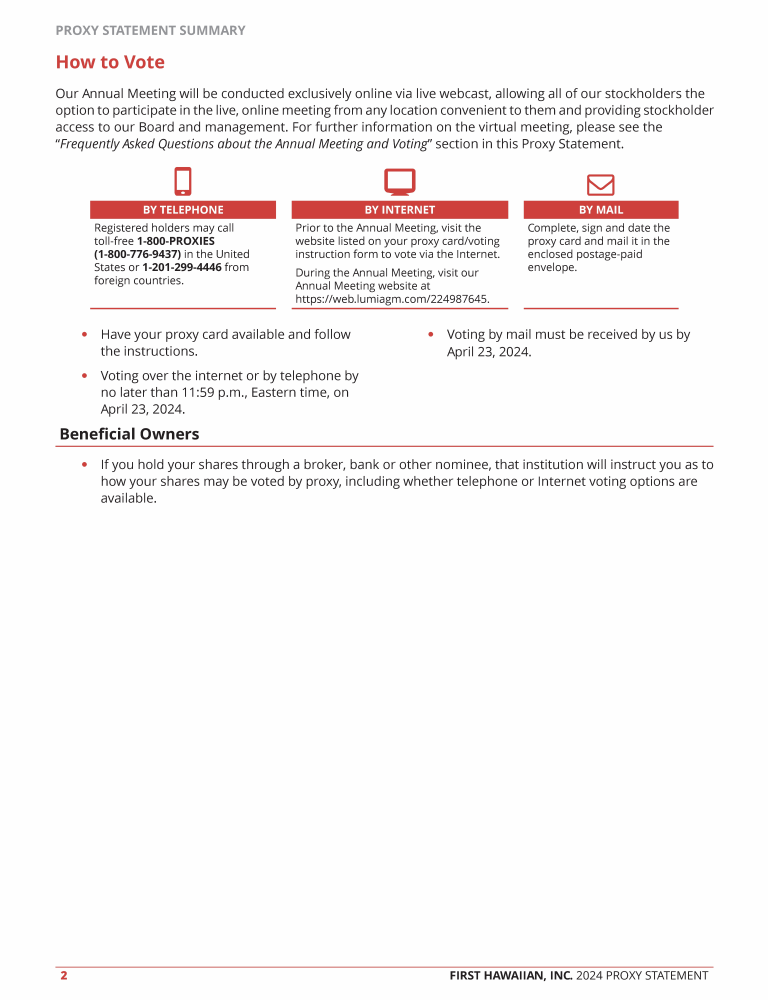 PROXY STATEMENT SUMMARY

How to Vote

Our Annual Meeting will be conducted exclusively online via live webcast, allowing all of our stockholders the option to participate in the live, online meeting from any location convenient to them and providing stockholder access to our Board and management. For further information on the virtual meeting, please see the "Frequently Asked Questions about the Annual Meeting and Voting" section in this Proxy Statement.

BY TELEPHONE

Registered holders may call toll-free 1-800-PROXIES (1-800-776-9437) in the United States or 1-201-299-4446 from foreign countries.

BY INTERNET

Prior to the Annual Meeting, visit the website listed on your proxy card/voting instruction form to vote via the Internet.

During the Annual Meeting, visit our Annual Meeting website at https://web.lumiagm.com/224987645.

BY MAIL

Complete, sign and date the proxy card and mail it in the enclosed postage-paid envelope.

• Have your proxy card available and follow the instructions.

• Voting over the internet or by telephone by no later than 11:59 p.m., Eastern time, on April 23, 2024.

• Voting by mail must be received by us by April 23, 2024.

Beneficial Owners

• If you hold your shares through a broker, bank or other nominee, that institution will instruct you as to how your shares may be voted by proxy, including whether telephone or Internet voting options are available.

2 FIRST HAWAIIAN, INC. 2024 PROXY STATEMENT