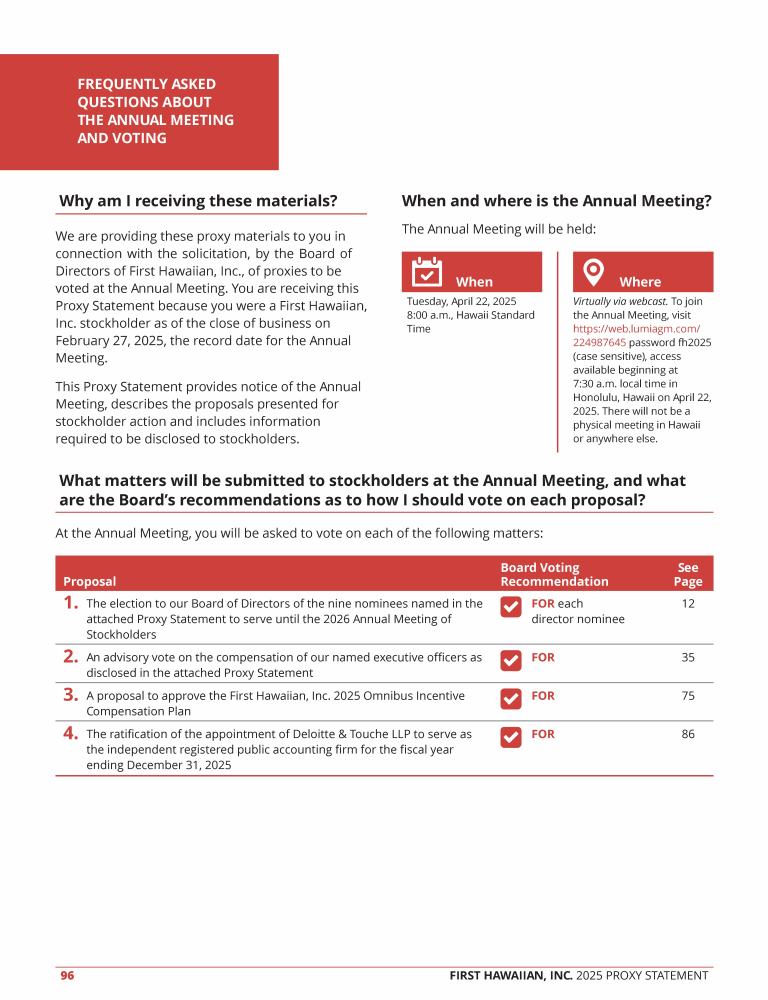 FREQUENTLY ASKED QUESTIONS ABOUT THE ANNUAL MEETING AND VOTING

Why am I receiving these materials?

We are providing these proxy materials to you in connection with the solicitation, by the Board of Directors of First Hawaiian, Inc., of proxies to be voted at the Annual Meeting. You are receiving this Proxy Statement because you were a First Hawaiian, Inc. stockholder as of the close of business on February 27, 2025, the record date for the Annual Meeting.

This Proxy Statement provides notice of the Annual Meeting, describes the proposals presented for stockholder action and includes information required to be disclosed to stockholders.

When and where is the Annual Meeting?

The Annual Meeting will be held:

When

Tuesday, April 22, 2025
8:00 a.m., Hawaii Standard Time

Where

Virtually via webcast. To join the Annual Meeting, visit https://web.lumiagm.com/224987645 password fh2025 (case sensitive), access available beginning at 7:30 a.m. local time in Honolulu, Hawaii on April 22, 2025. There will not be a physical meeting in Hawaii or anywhere else.

What matters will be submitted to stockholders at the Annual Meeting, and what are the Board's recommendations as to how I should vote on each proposal?

At the Annual Meeting, you will be asked to vote on each of the following matters:

| Proposal | Board Voting Recommendation | See Page |
|---|---|---|
| 1. The election to our Board of Directors of the nine nominees named in the attached Proxy Statement to serve until the 2026 Annual Meeting of Stockholders | FOR each director nominee | 12 |
| 2. An advisory vote on the compensation of our named executive officers as disclosed in the attached Proxy Statement | FOR | 35 |
| 3. A proposal to approve the First Hawaiian, Inc. 2025 Omnibus Incentive Compensation Plan | FOR | 75 |
| 4. The ratification of the appointment of Deloitte & Touche LLP to serve as the independent registered public accounting firm for the fiscal year ending December 31, 2025 | FOR | 86 |

96

FIRST HAWAIIAN, INC. 2025 PROXY STATEMENT