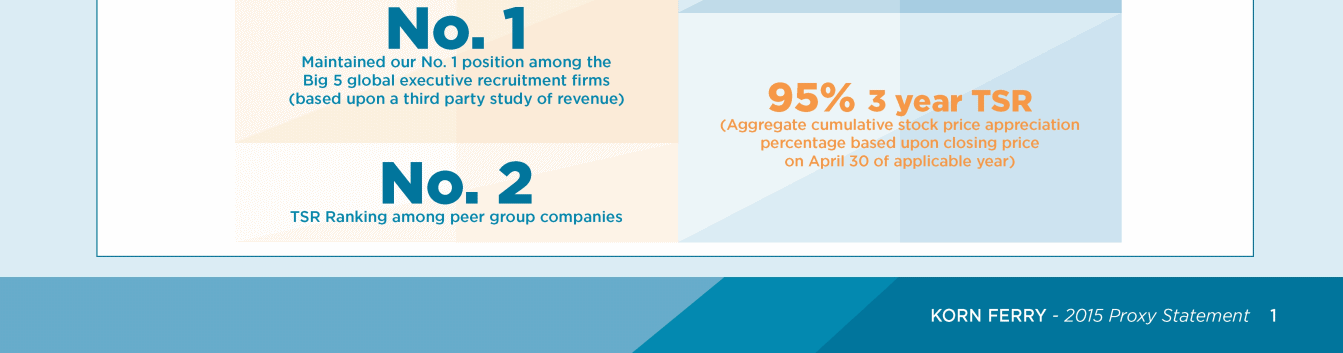 No. 1
Maintained our No. 1 position among the Big 5 global executive recruitment firms (based upon a third party study of revenue)

No. 2
TSR Ranking among peer group companies

95% 3 year TSR
(Aggregate cumulative stock price appreciation percentage based upon closing price on April 30 of applicable year)

KORN FERRY - 2015 Proxy Statement 1