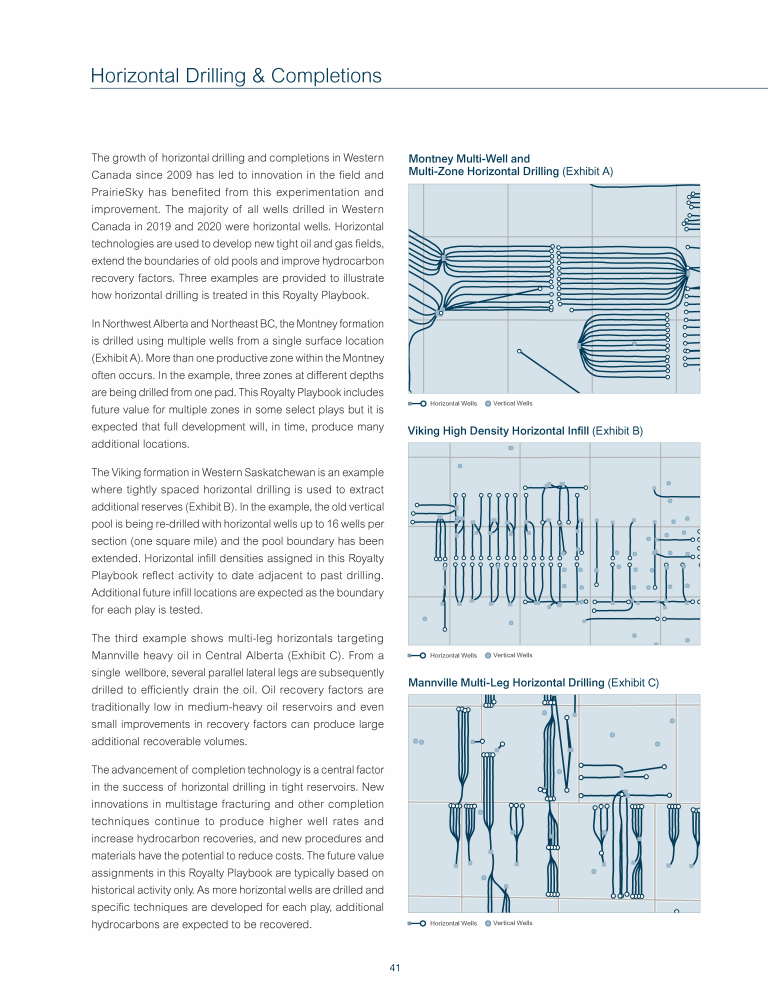 Horizontal Drilling & Completions

The growth of horizontal drilling and completions in Western Canada since 2009 has led to innovation in the field and PrairieSky has benefited from this experimentation and improvement. The majority of all wells drilled in Western Canada in 2019 and 2020 were horizontal wells. Horizontal technologies are used to develop new tight oil and gas fields, extend the boundaries of old pools and improve hydrocarbon recovery factors. Three examples are provided to illustrate how horizontal drilling is treated in this Royalty Playbook.

In Northwest Alberta and Northeast BC, the Montney formation is drilled using multiple wells from a single surface location (Exhibit A). More than one productive zone within the Montney often occurs. In the example, three zones at different depths are being drilled from one pad. This Royalty Playbook includes future value for multiple zones in some select plays but it is expected that full development will, in time, produce many additional locations.

The Viking formation in Western Saskatchewan is an example where tightly spaced horizontal drilling is used to extract additional reserves (Exhibit B). In the example, the old vertical pool is being re-drilled with horizontal wells up to 16 wells per section (one square mile) and the pool boundary has been extended. Horizontal infill densities assigned in this Royalty Playbook reflect activity to date adjacent to past drilling. Additional future infill locations are expected as the boundary for each play is tested.

The third example shows multi-leg horizontals targeting Mannville heavy oil in Central Alberta (Exhibit C). From a single wellbore, several parallel lateral legs are subsequently drilled to efficiently drain the oil. Oil recovery factors are traditionally low in medium-heavy oil reservoirs and even small improvements in recovery factors can produce large additional recoverable volumes.

The advancement of completion technology is a central factor in the success of horizontal drilling in tight reservoirs. New innovations in multistage fracturing and other completion techniques continue to produce higher well rates and increase hydrocarbon recoveries, and new procedures and materials have the potential to reduce costs. The future value assignments in this Royalty Playbook are typically based on historical activity only. As more horizontal wells are drilled and specific techniques are developed for each play, additional hydrocarbons are expected to be recovered.

Montney Multi-Well and Multi-Zone Horizontal Drilling (Exhibit A)

Horizontal Wells Vertical Wells

Viking High Density Horizontal Infill (Exhibit B)

Horizontal Wells Vertical Wells

Mannville Multi-Leg Horizontal Drilling (Exhibit C)

Horizontal Wells Vertical Wells

41