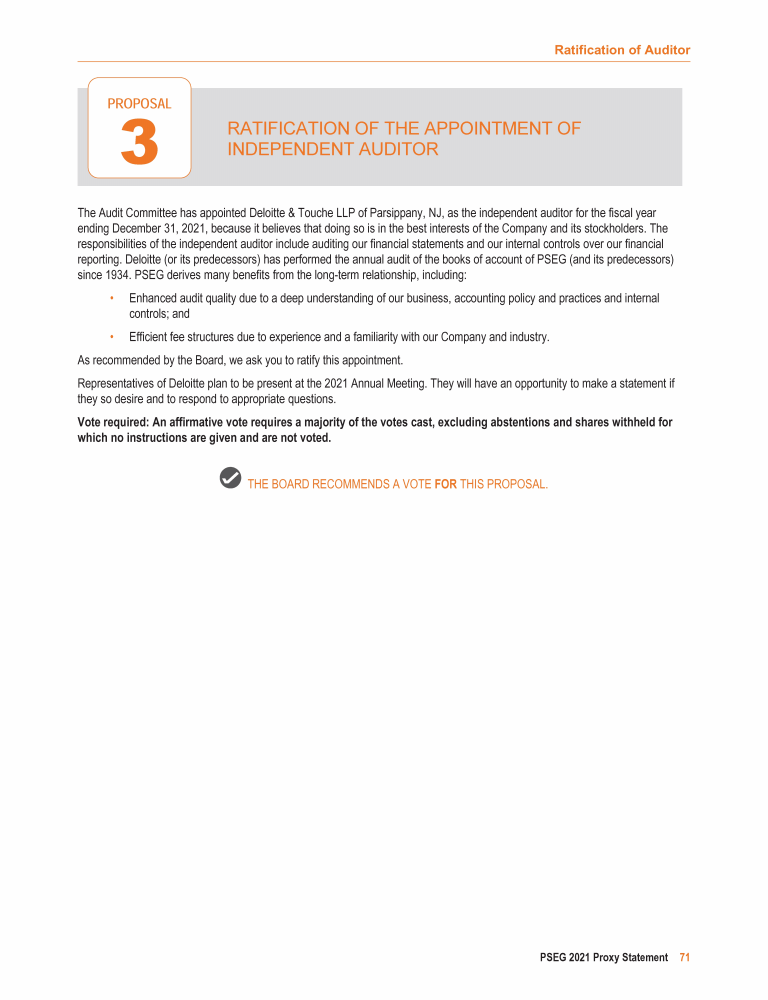 Ratification of Auditor

PROPOSAL
3

RATIFICATION OF THE APPOINTMENT OF INDEPENDENT AUDITOR

The Audit Committee has appointed Deloitte & Touche LLP of Parsippany, NJ, as the independent auditor for the fiscal year ending December 31, 2021, because it believes that doing so is in the best interests of the Company and its stockholders. The responsibilities of the independent auditor include auditing our financial statements and our internal controls over our financial reporting. Deloitte (or its predecessors) has performed the annual audit of the books of account of PSEG (and its predecessors) since 1934. PSEG derives many benefits from the long-term relationship, including:

• Enhanced audit quality due to a deep understanding of our business, accounting policy and practices and internal controls; and

• Efficient fee structures due to experience and a familiarity with our Company and industry.

As recommended by the Board, we ask you to ratify this appointment.

Representatives of Deloitte plan to be present at the 2021 Annual Meeting. They will have an opportunity to make a statement if they so desire and to respond to appropriate questions.

Vote required: An affirmative vote requires a majority of the votes cast, excluding abstentions and shares withheld for which no instructions are given and are not voted.

THE BOARD RECOMMENDS A VOTE FOR THIS PROPOSAL.

PSEG 2021 Proxy Statement 71